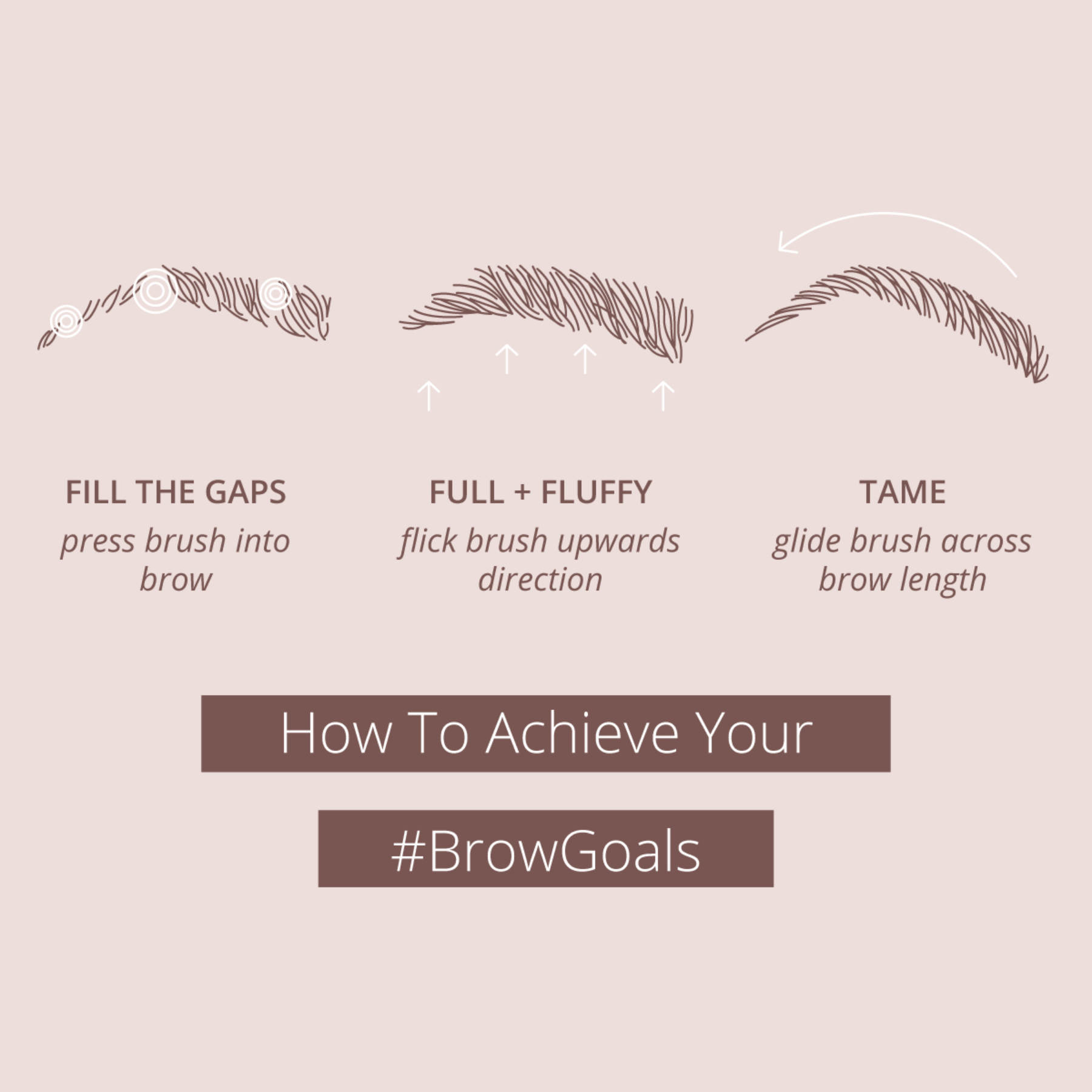 FILL THE GAPS
press brush into brow

FULL + FLUFFY
flick brush upwards direction

TAME
glide brush across brow length

How To Achieve Your

#BrowGoals